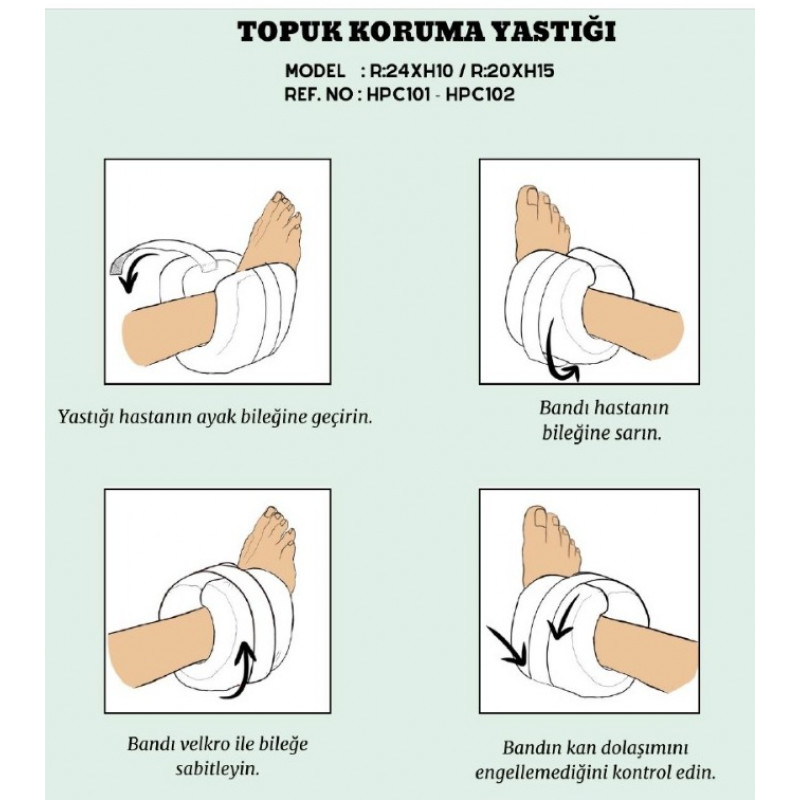 TOPUK KORUMA YASTIĞI

MODEL : R:24XH10 / R:20XH15
REF. NO : HPC101 - HPC102

Yastığı hastanın ayak bileğine geçirin.

Bandı hastanın bileğine sarın.

Bandı velkro ile bileğe sabitleyin.

Bandın kan dolaşımını engellemediğini kontrol edin.